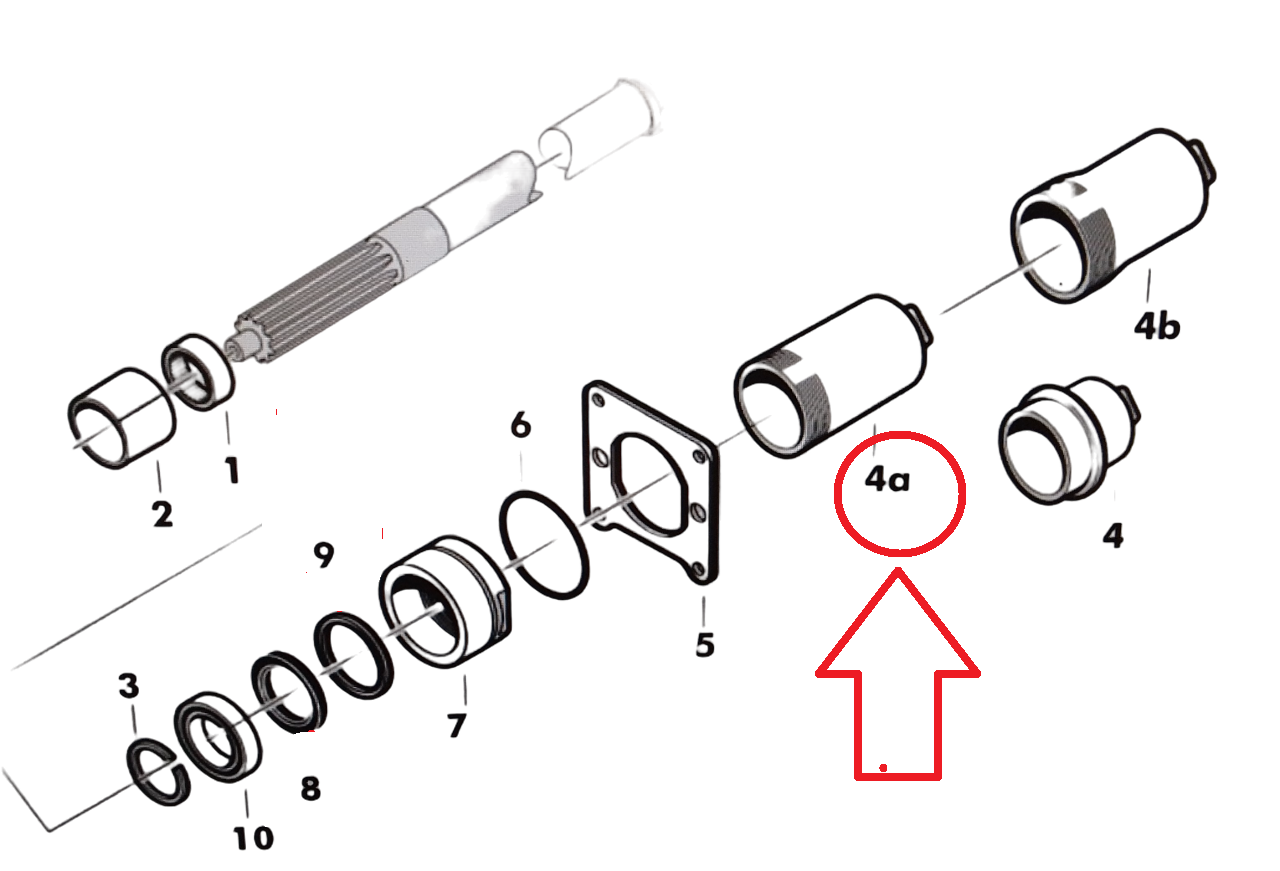 4b
6
4a
2
1
4
9
5
3
7
8
10